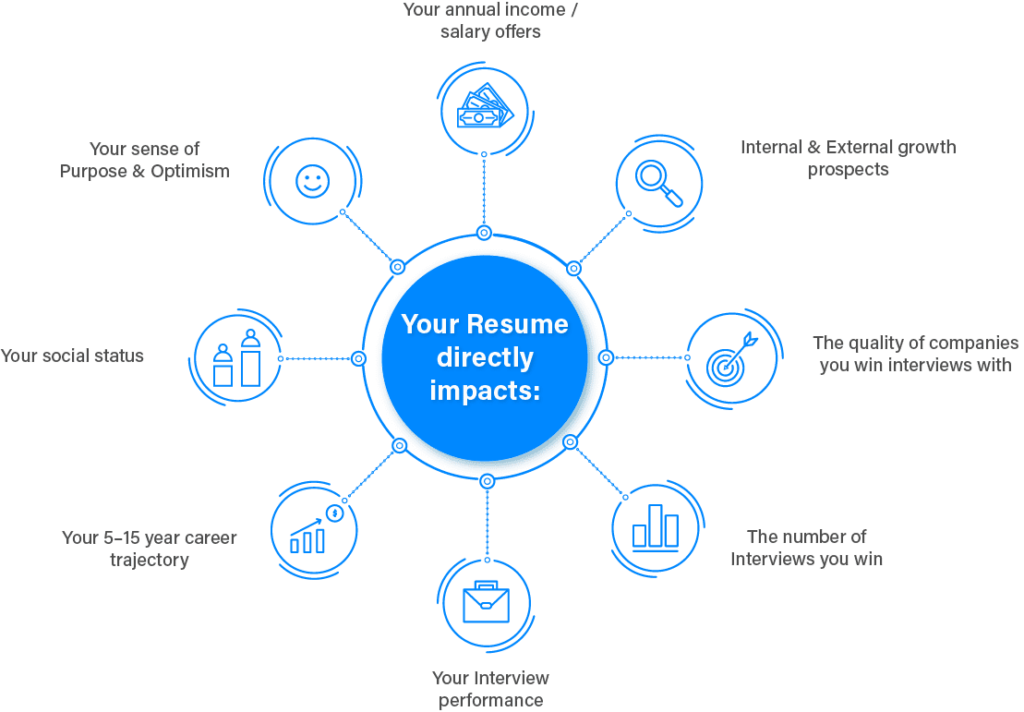 Your Resume directly impacts:

Your annual income / salary offers

Internal & External growth prospects

The quality of companies you win interviews with

The number of Interviews you win

Your Interview performance

Your 5-15 year career trajectory

Your social status

Your sense of Purpose & Optimism